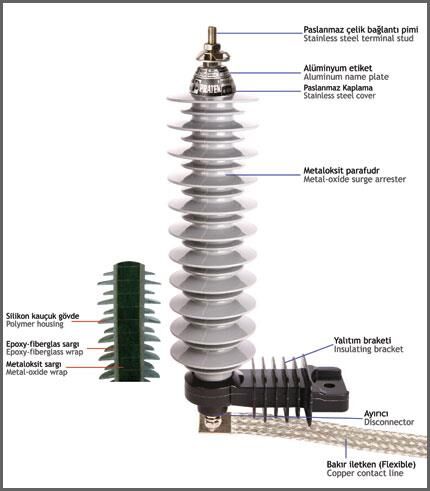 Paslanmaz çelik bağlantı pimi
Stainless steel terminal stud

Alüminyum etiket
Aluminum name plate

PIRATEN

Paslanmaz Kaplama
Stainless steel cover

Metaloksit parafudr
Metal-oxide surge arrester

Silikon kauçuk gövde
Polymer housing

Epoxy-fiberglas sargı
Epoxy-fiberglass wrap

Metaloksit sargı
Metal-oxide wrap

Yalıtım braketi
Insulating bracket

Ayırıcı
Disconnector

Bakır iletken (Flexible)
Copper contact line