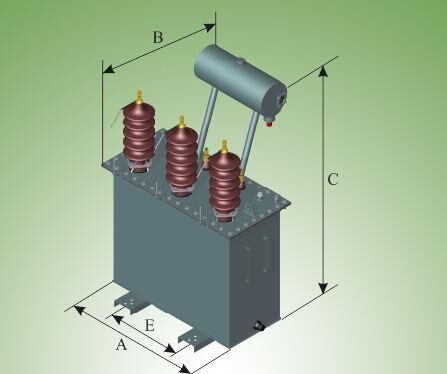 B
C
E
A